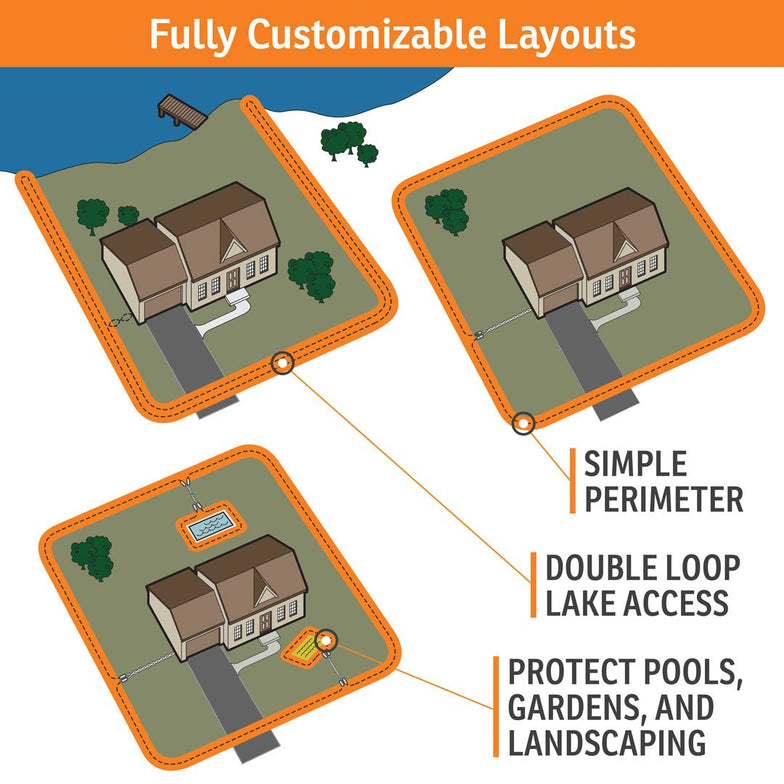 Fully Customizable Layouts

SIMPLE PERIMETER

DOUBLE LOOP LAKE ACCESS

PROTECT POOLS, GARDENS, AND LANDSCAPING